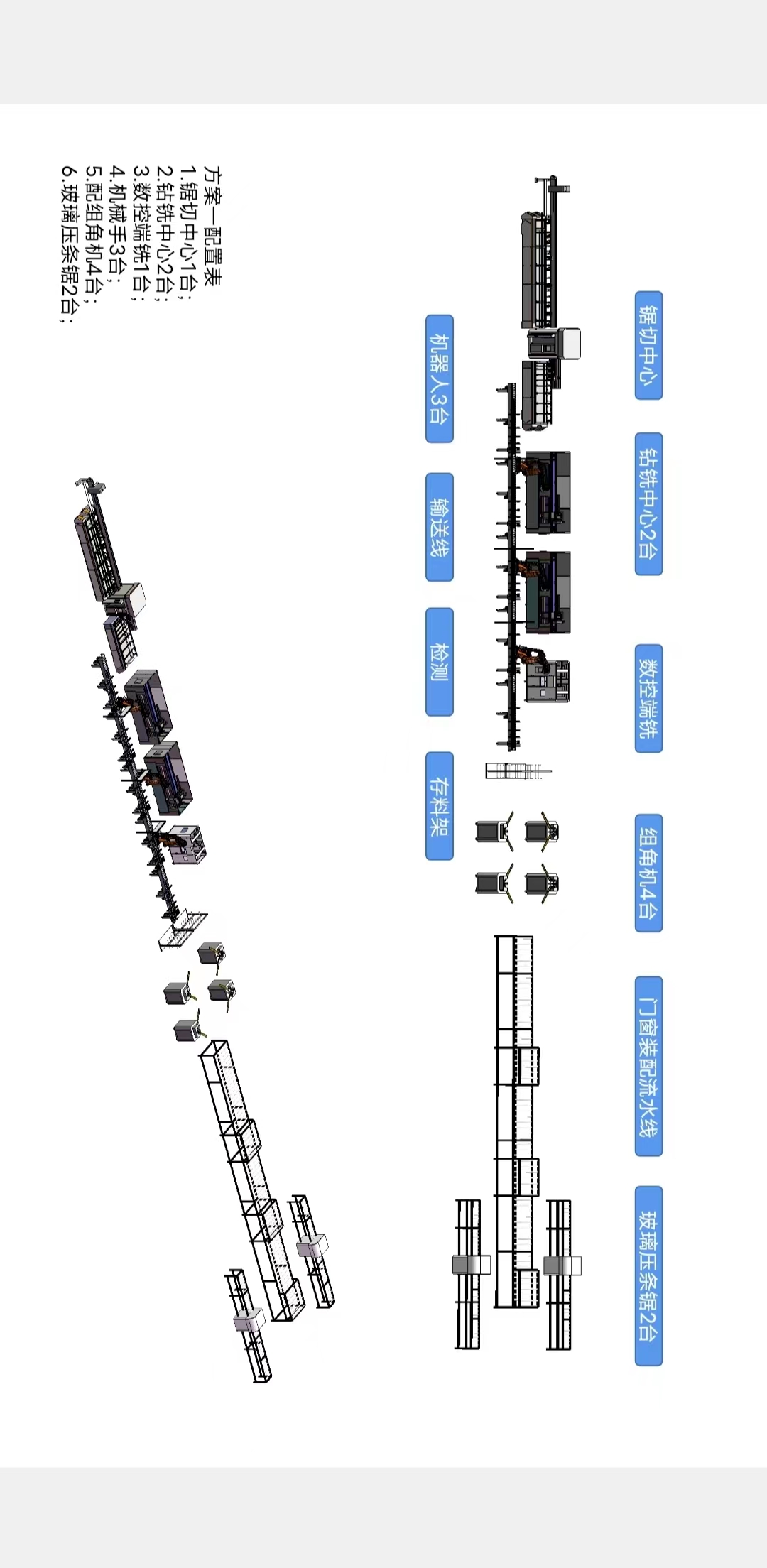 锯切中心

钻铣中心2台

数控端铣

组角机4台

门窗装配流水线

玻璃压条锯2台

机器人3台

输送线

检测

存料架

方案一配置表
1.锯切中心1台；
2.钻铣中心2台；
3.数控端铣1台；
4.机械手3台；
5.配组角机4台；
6.玻璃压条锯2台；